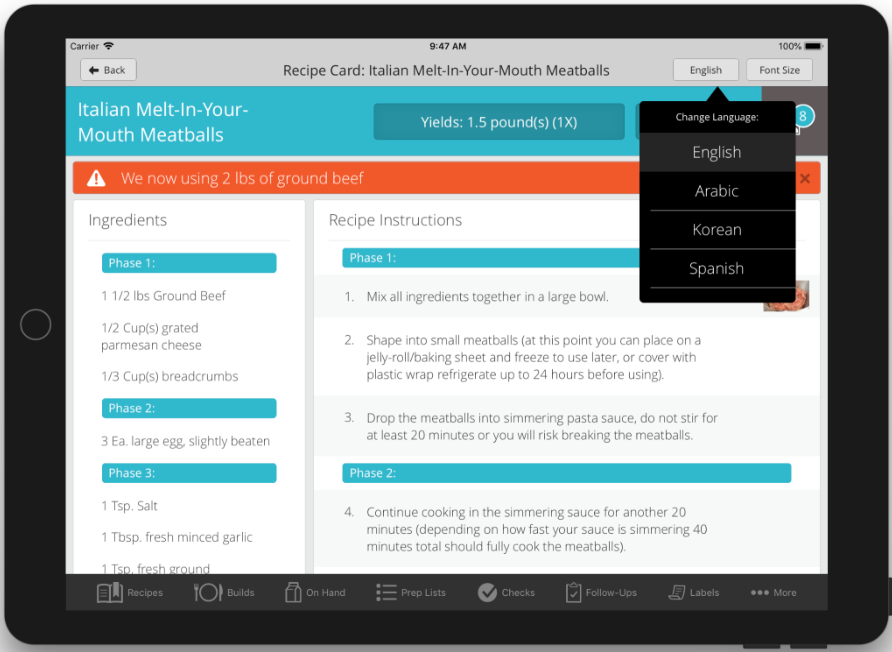 Carrier
9:47 AM
100%

Back
Recipe Card: Italian Melt-In-Your-Mouth Meatballs
English
Font Size

Italian Melt-In-Your-Mouth Meatballs
Yields: 1.5 pound(s) (1X)
8

Change Language:
English
Arabic
Korean
Spanish

We now using 2 lbs of ground beef

Ingredients

Phase 1:
1 1/2 lbs Ground Beef
1/2 Cup(s) grated parmesan cheese
1/3 Cup(s) breadcrumbs
Phase 2:
3 Ea. large egg, slightly beaten
Phase 3:
1 Tsp. Salt
1 Tbsp. fresh minced garlic
1 Tsp. fresh ground

Recipe Instructions

Phase 1:
1. Mix all ingredients together in a large bowl.
2. Shape into small meatballs (at this point you can place on a jelly-roll/baking sheet and freeze to use later, or cover with plastic wrap refrigerate up to 24 hours before using).
3. Drop the meatballs into simmering pasta sauce, do not stir for at least 20 minutes or you will risk breaking the meatballs.
Phase 2:
4. Continue cooking in the simmering sauce for another 20 minutes (depending on how fast your sauce is simmering 40 minutes total should fully cook the meatballs).

Recipes
Builds
On Hand
Prep Lists
Checks
Follow-Ups
Labels
More